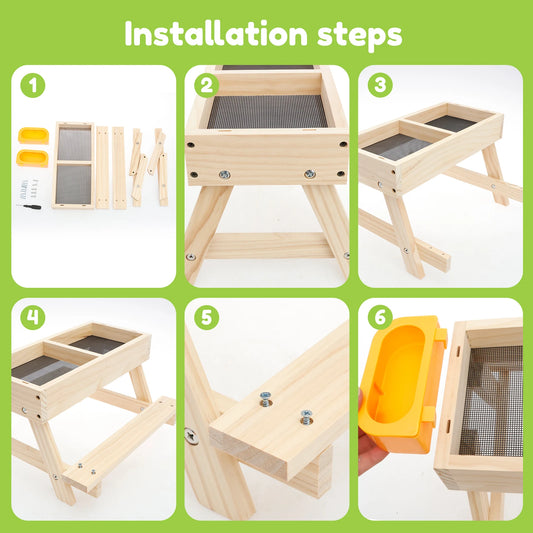 Installation steps

1

2

3

4

5

6