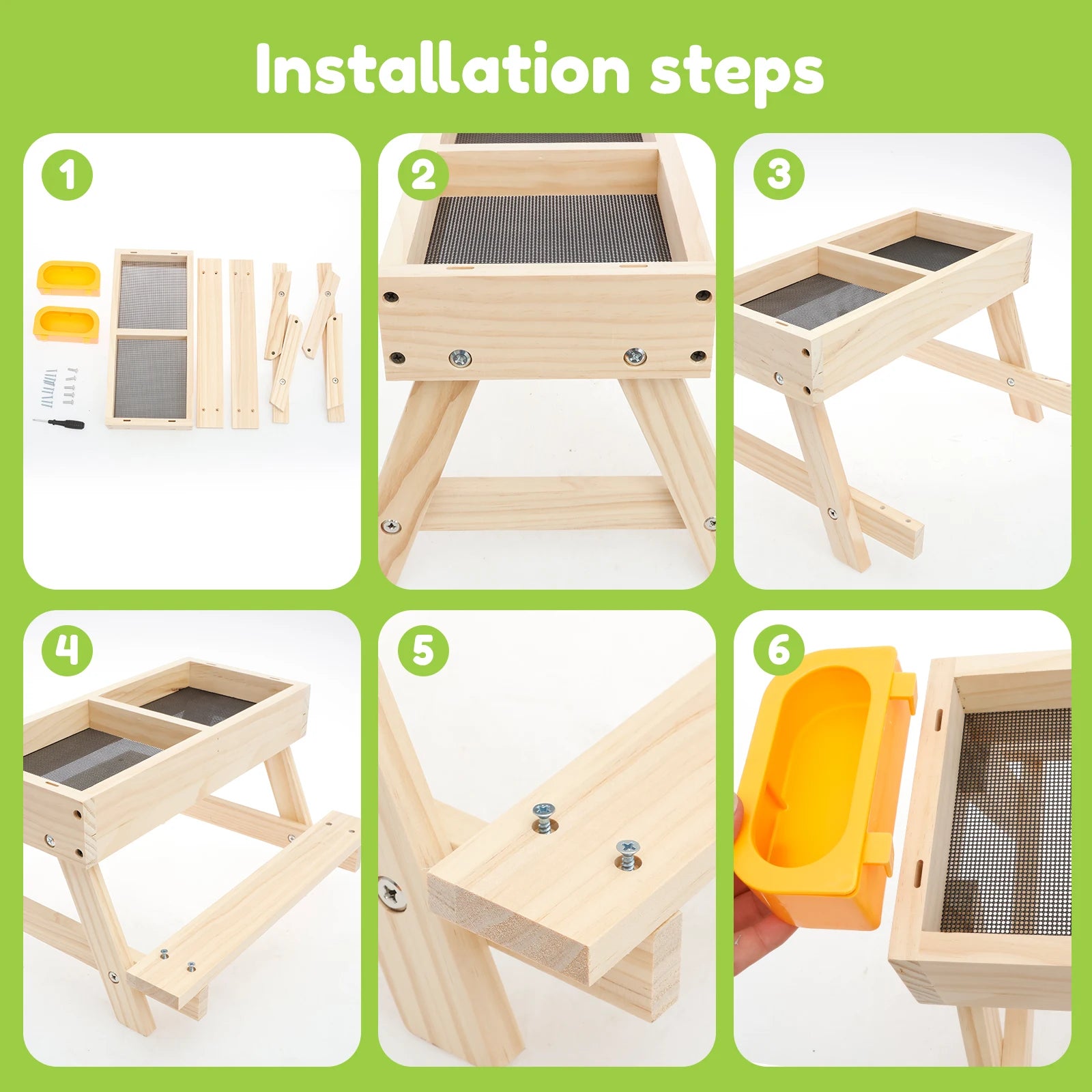 Installation steps

1

2

3

4

5

6